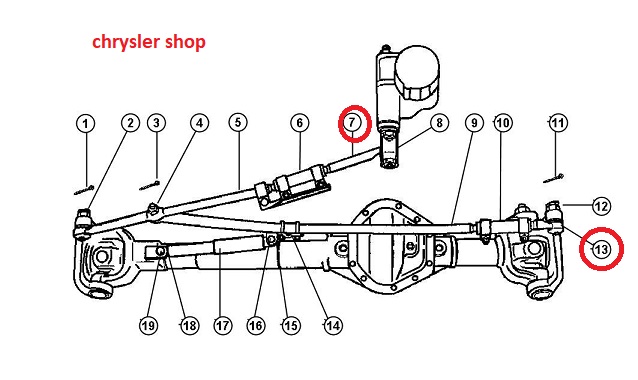 chrysler shop

1
2
3
4
5
6
7
8
9
10
11
12
13
19
18
17
16
15
14